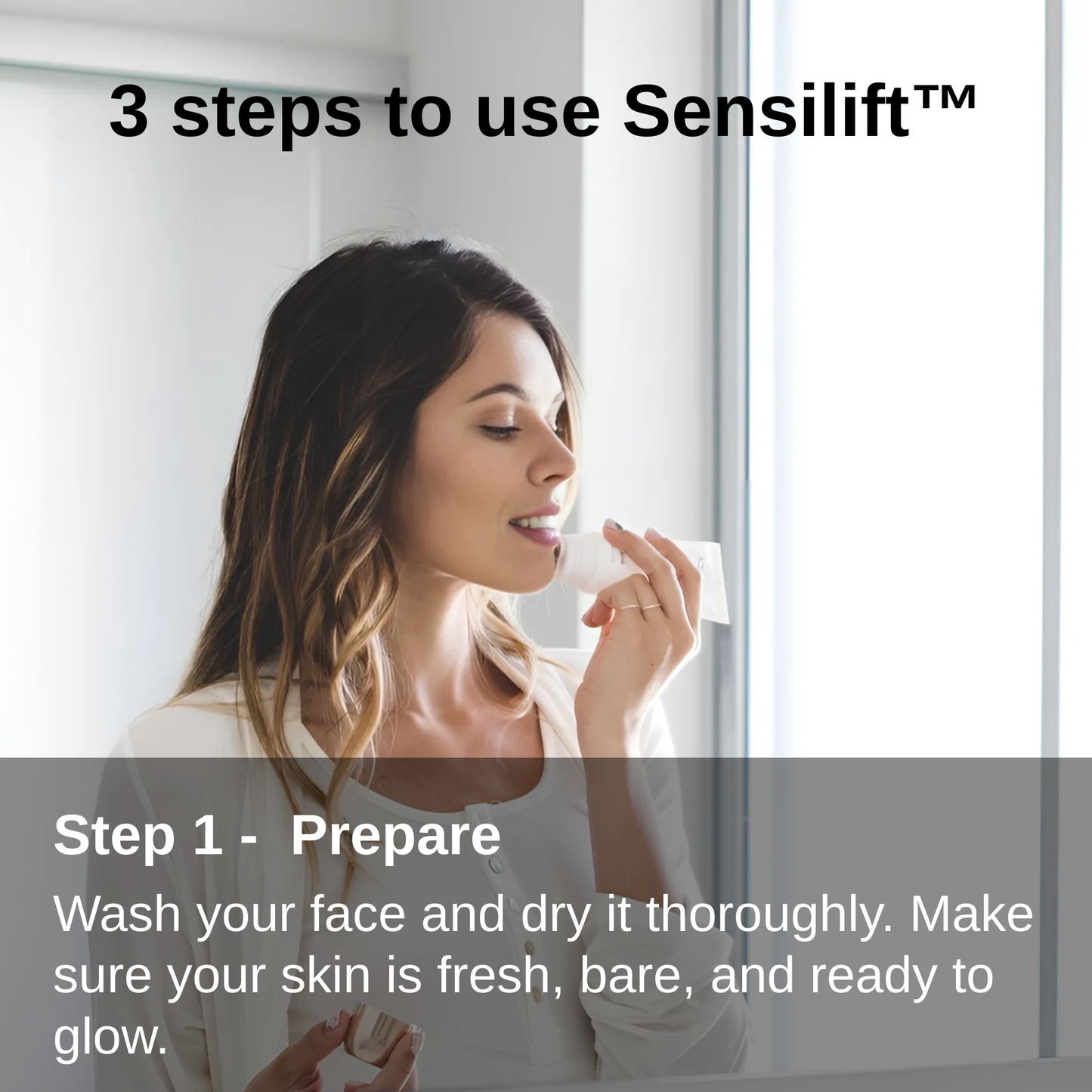 3 steps to use Sensilift™

Step 1 - Prepare

Wash your face and dry it thoroughly. Make sure your skin is fresh, bare, and ready to glow.